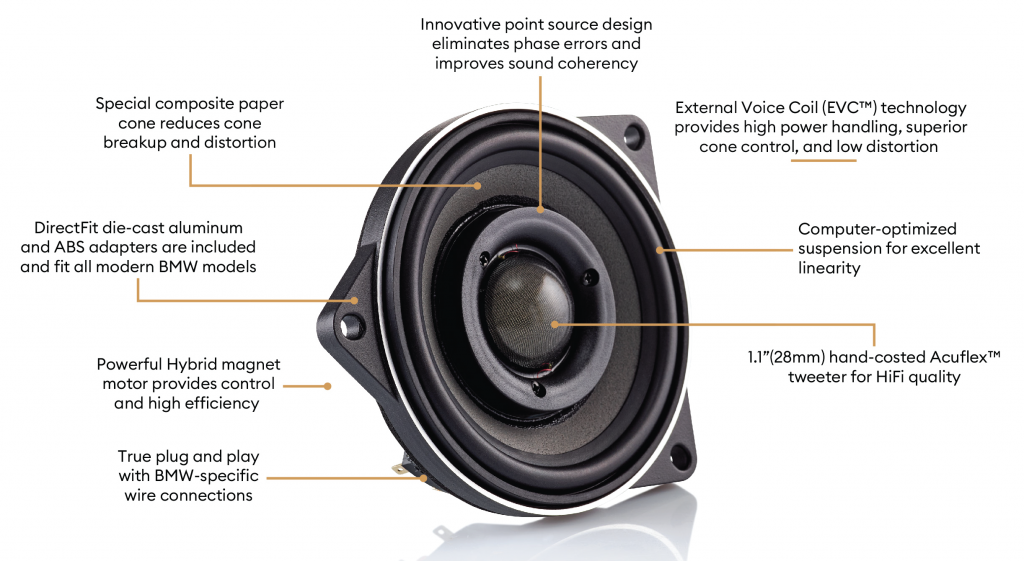 Innovative point source design eliminates phase errors and improves sound coherency

Special composite paper cone reduces cone breakup and distortion

External Voice Coil (EVC™) technology provides high power handling, superior cone control, and low distortion

DirectFit die-cast aluminum and ABS adapters are included and fit all modern BMW models

Computer-optimized suspension for excellent linearity

Powerful Hybrid magnet motor provides control and high efficiency

1.1"(28mm) hand-costed Acuflex™ tweeter for HiFi quality

True plug and play with BMW-specific wire connections