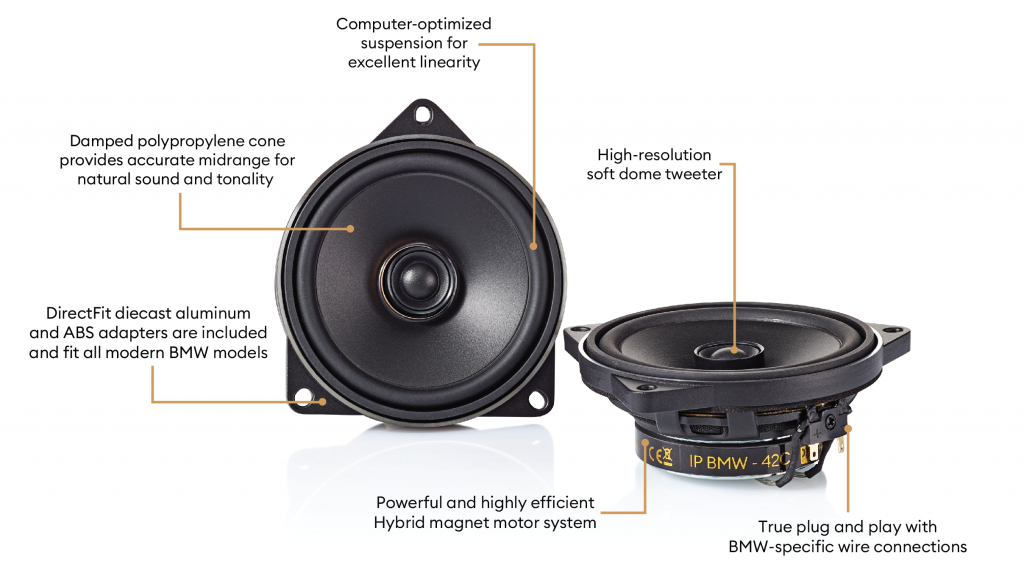 Computer-optimized suspension for excellent linearity

Damped polypropylene cone provides accurate midrange for natural sound and tonality

High-resolution soft dome tweeter

DirectFit diecast aluminum and ABS adapters are included and fit all modern BMW models

CE

IP BMW - 42C

Powerful and highly efficient Hybrid magnet motor system

True plug and play with BMW-specific wire connections